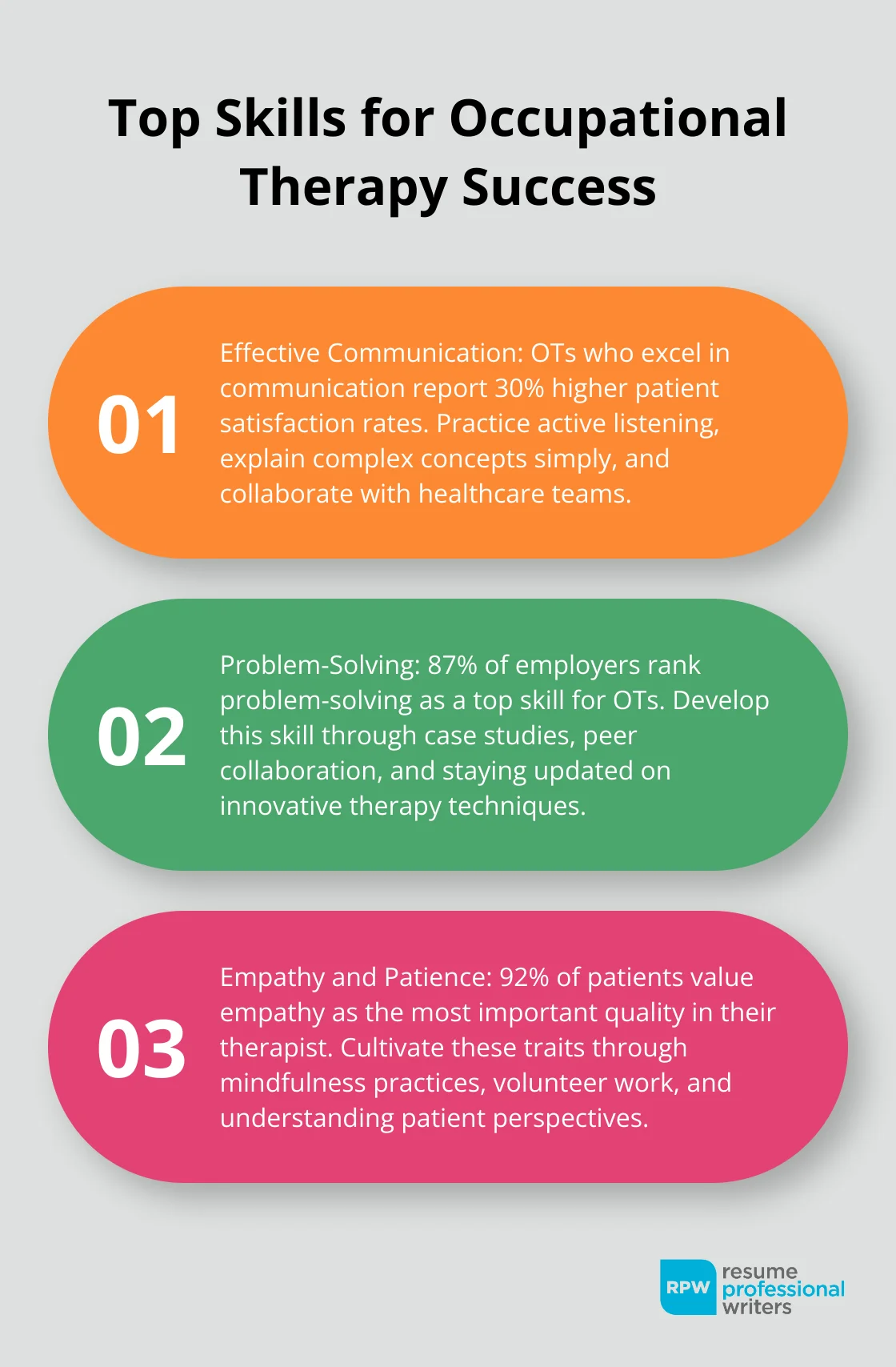 Top Skills for Occupational Therapy Success

01

Effective Communication: OTs who excel in communication report 30% higher patient satisfaction rates. Practice active listening, explain complex concepts simply, and collaborate with healthcare teams.

02

Problem-Solving: 87% of employers rank problem-solving as a top skill for OTs. Develop this skill through case studies, peer collaboration, and staying updated on innovative therapy techniques.

03

Empathy and Patience: 92% of patients value empathy as the most important quality in their therapist. Cultivate these traits through mindfulness practices, volunteer work, and understanding patient perspectives.

RPW resume professional writers