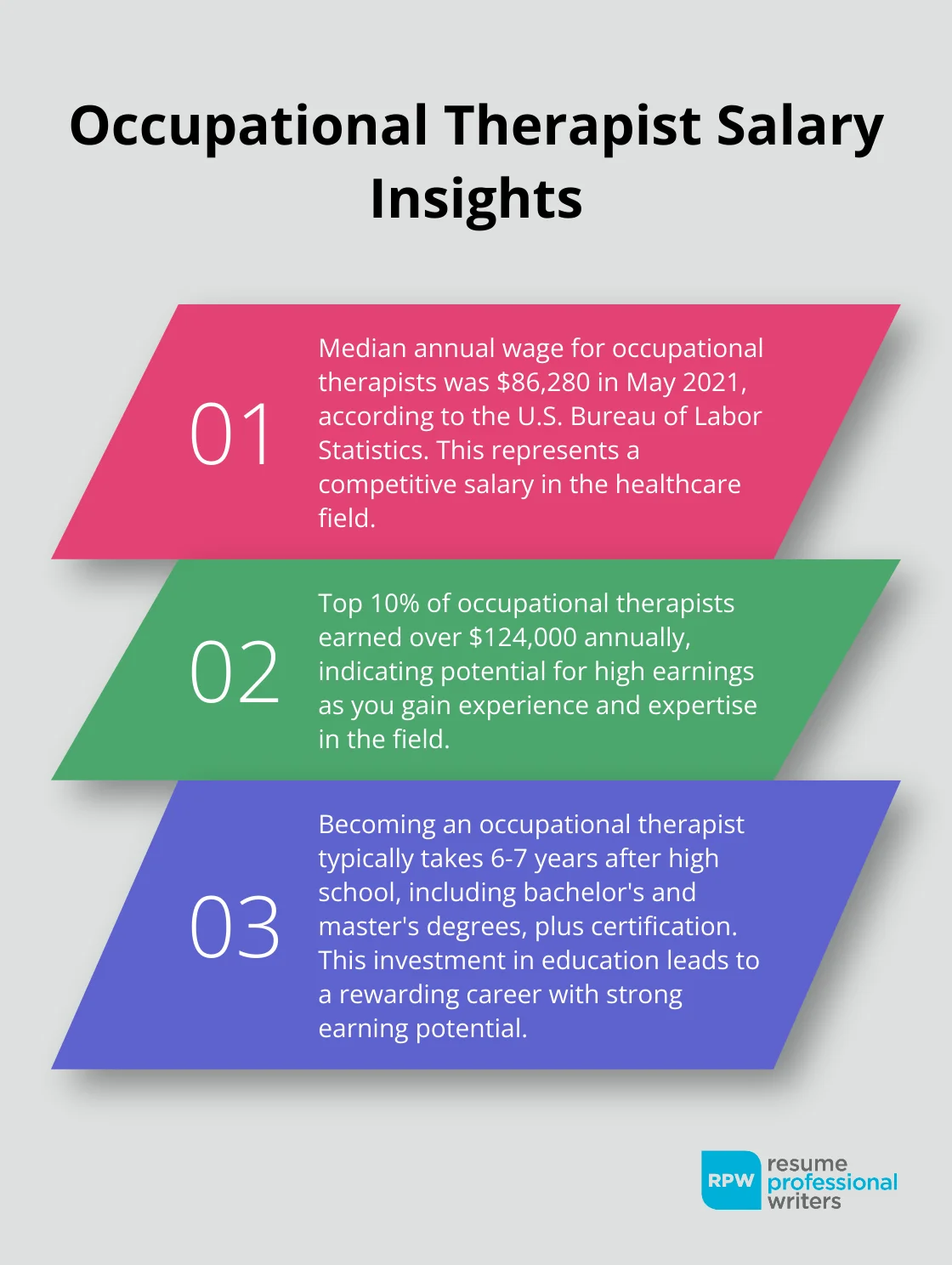 Occupational Therapist Salary Insights

01

Median annual wage for occupational therapists was \$86,280 in May 2021, according to the U.S. Bureau of Labor Statistics. This represents a competitive salary in the healthcare field.

02

Top 10% of occupational therapists earned over \$124,000 annually, indicating potential for high earnings as you gain experience and expertise in the field.

03

Becoming an occupational therapist typically takes 6-7 years after high school, including bachelor's and master's degrees, plus certification. This investment in education leads to a rewarding career with strong earning potential.

RPW resume professional writers