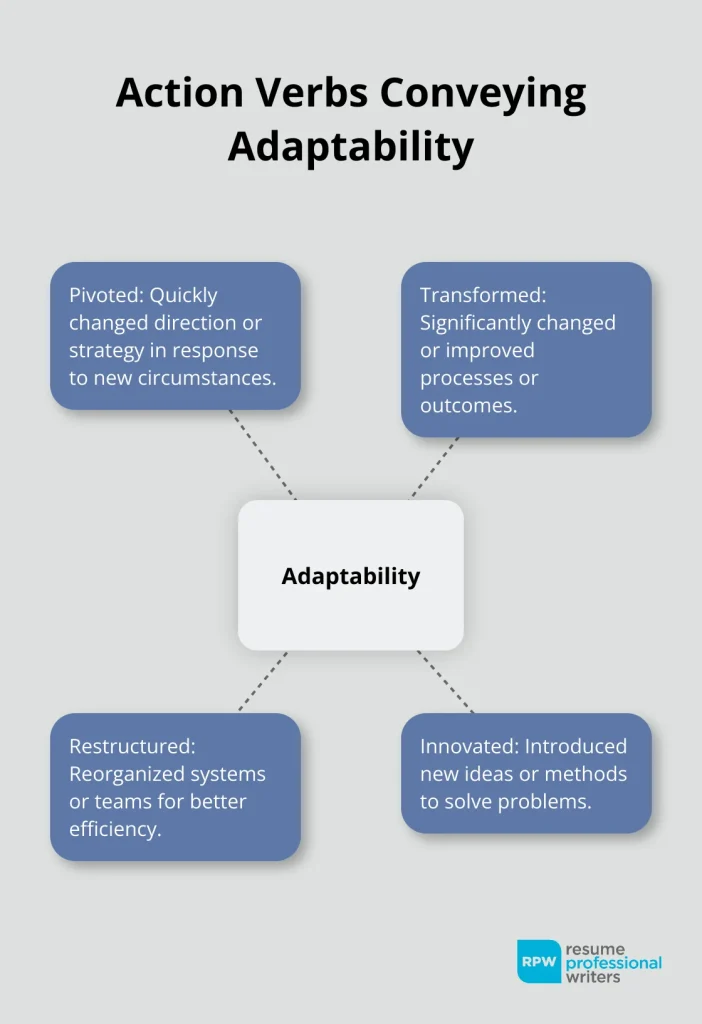 Action Verbs Conveying Adaptability

Pivoted: Quickly changed direction or strategy in response to new circumstances.

Transformed: Significantly changed or improved processes or outcomes.

Adaptability

Restructured: Reorganized systems or teams for better efficiency.

Innovated: Introduced new ideas or methods to solve problems.

RPW resume professional writers