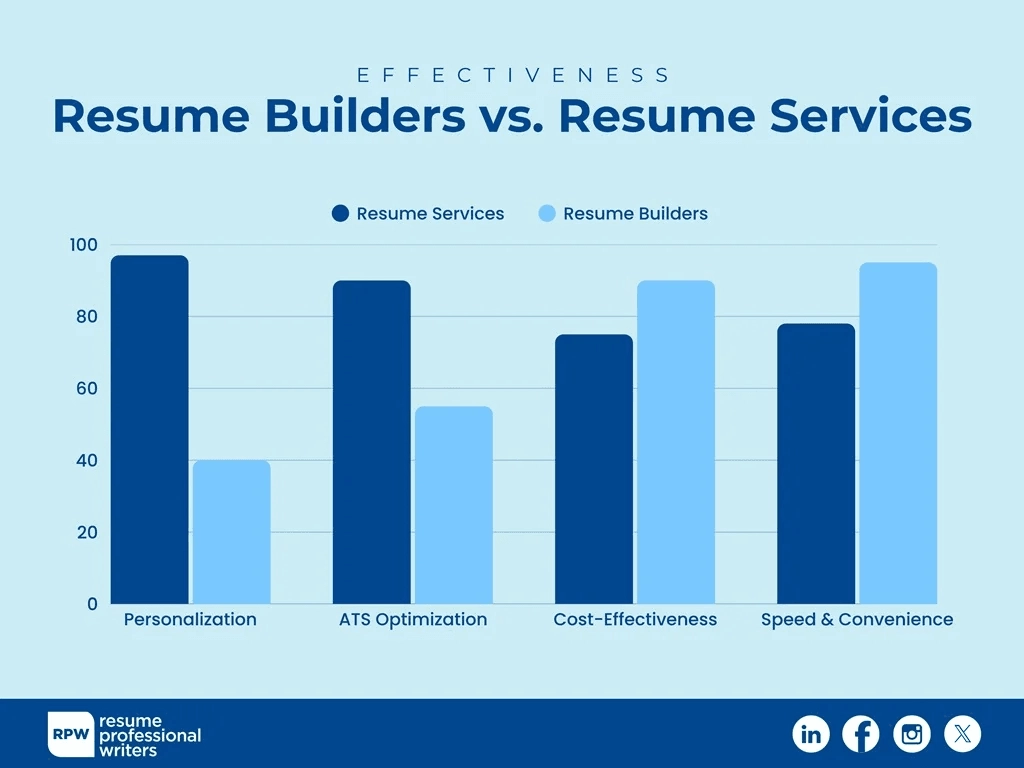 EFFECTIVENESS
Resume Builders vs. Resume Services

Resume Services Resume Builders

100
80
60
40
20
0

Personalization
ATS Optimization
Cost-Effectiveness
Speed & Convenience

RPW resume professional writers

in